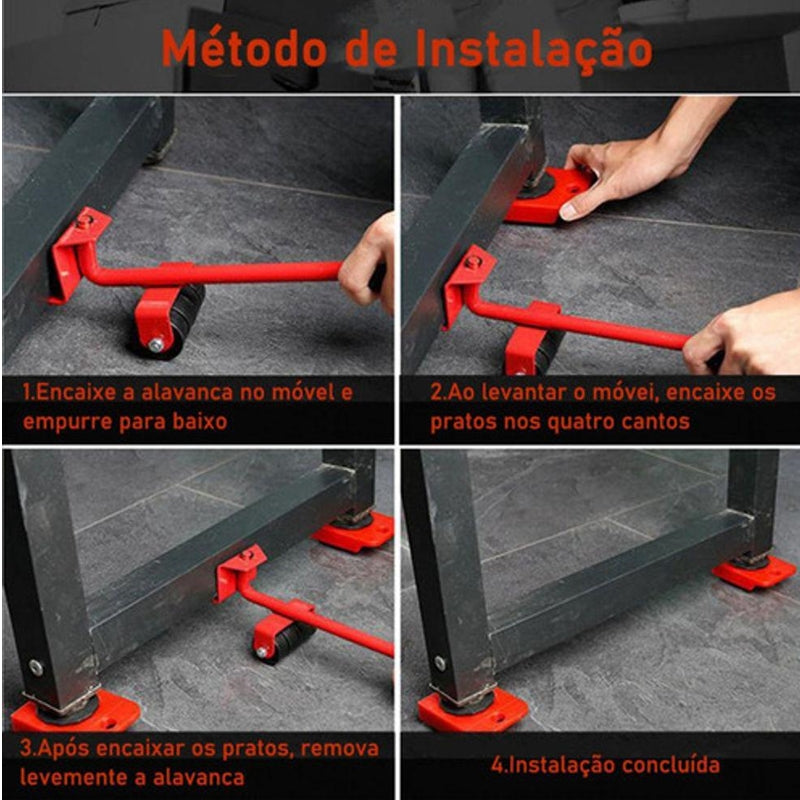 Método de Instalação

1.Encaixe a alavanca no móvel e empurre para baixo

2.Ao levantar o móvei, encaixe os pratos nos quatro cantos

3.Após encaixar os pratos, remova levemente a alavanca

4.Instalação concluída